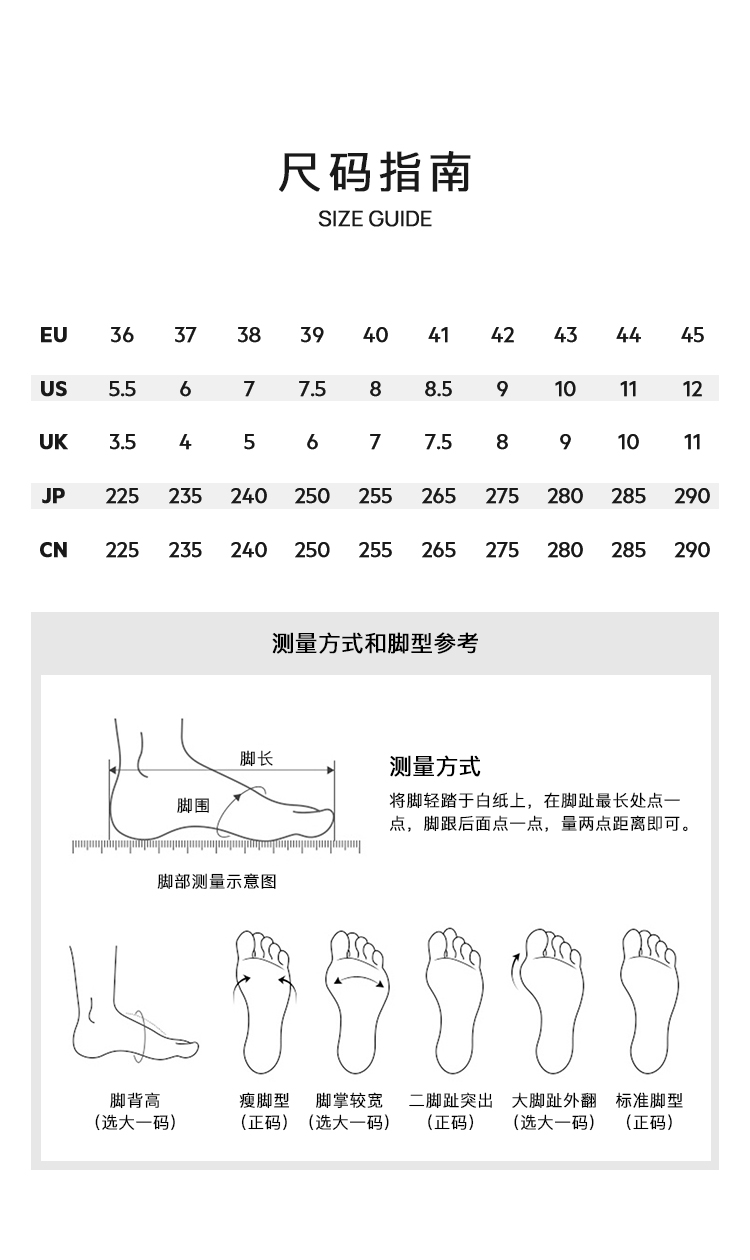 尺码指南
SIZE GUIDE

| EU | 36 | 37 | 38 | 39 | 40 | 41 | 42 | 43 | 44 | 45 |
|---|---|---|---|---|---|---|---|---|---|---|
| US | 5.5 | 6 | 7 | 7.5 | 8 | 8.5 | 9 | 10 | 11 | 12 |
| UK | 3.5 | 4 | 5 | 6 | 7 | 7.5 | 8 | 9 | 10 | 11 |
| JP | 225 | 235 | 240 | 250 | 255 | 265 | 275 | 280 | 285 | 290 |
| CN | 225 | 235 | 240 | 250 | 255 | 265 | 275 | 280 | 285 | 290 |

测量方式和脚型参考

脚长
脚围
脚部测量示意图

测量方式
将脚轻踏于白纸上，在脚趾最长处点一点，脚跟后面点一点，量两点距离即可。

脚背高
（选大一码）

瘦脚型
（正码）

脚掌较宽
（选大一码）

二脚趾突出
（正码）

大脚趾外翻
（选大一码）

标准脚型
（正码）